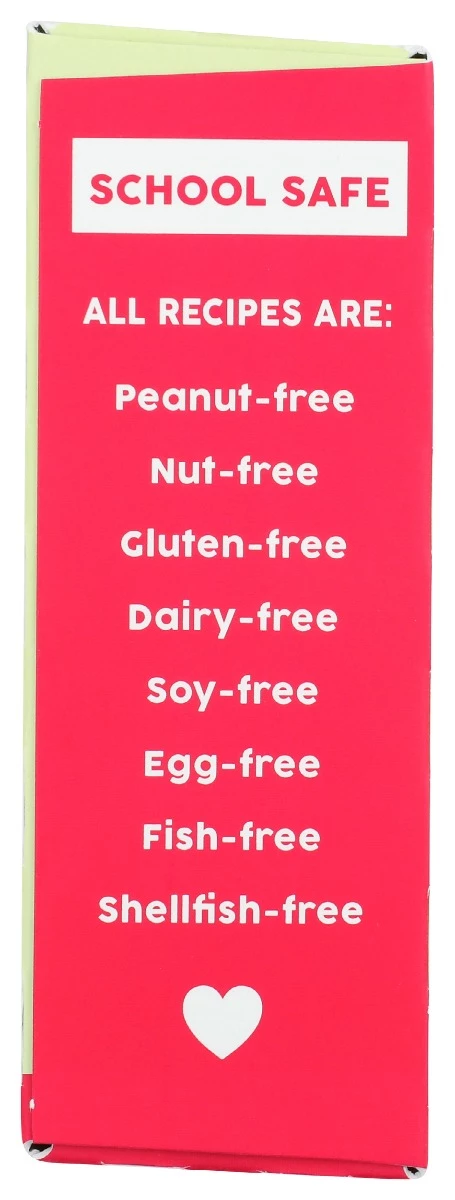 SCHOOL SAFE

ALL RECIPES ARE:

Peanut-free

Nut-free

Gluten-free

Dairy-free

Soy-free

Egg-free

Fish-free

Shellfish-free